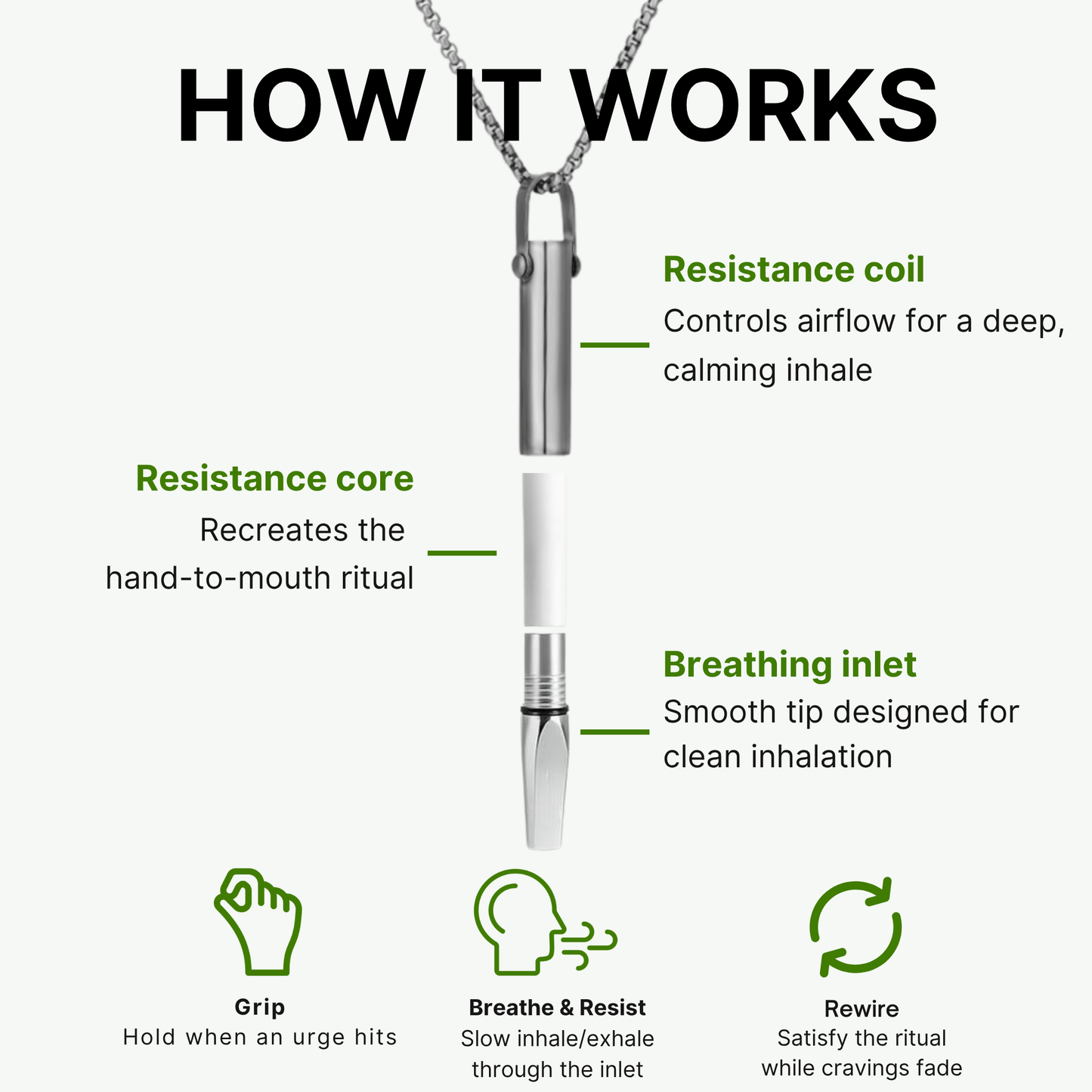 HOW IT WORKS

Resistance coil
Controls airflow for a deep, calming inhale

Resistance core
Recreates the hand-to-mouth ritual

Breathing inlet
Smooth tip designed for clean inhalation

Grip
Hold when an urge hits

Breathe & Resist
Slow inhale/exhale through the inlet

Rewire
Satisfy the ritual while cravings fade