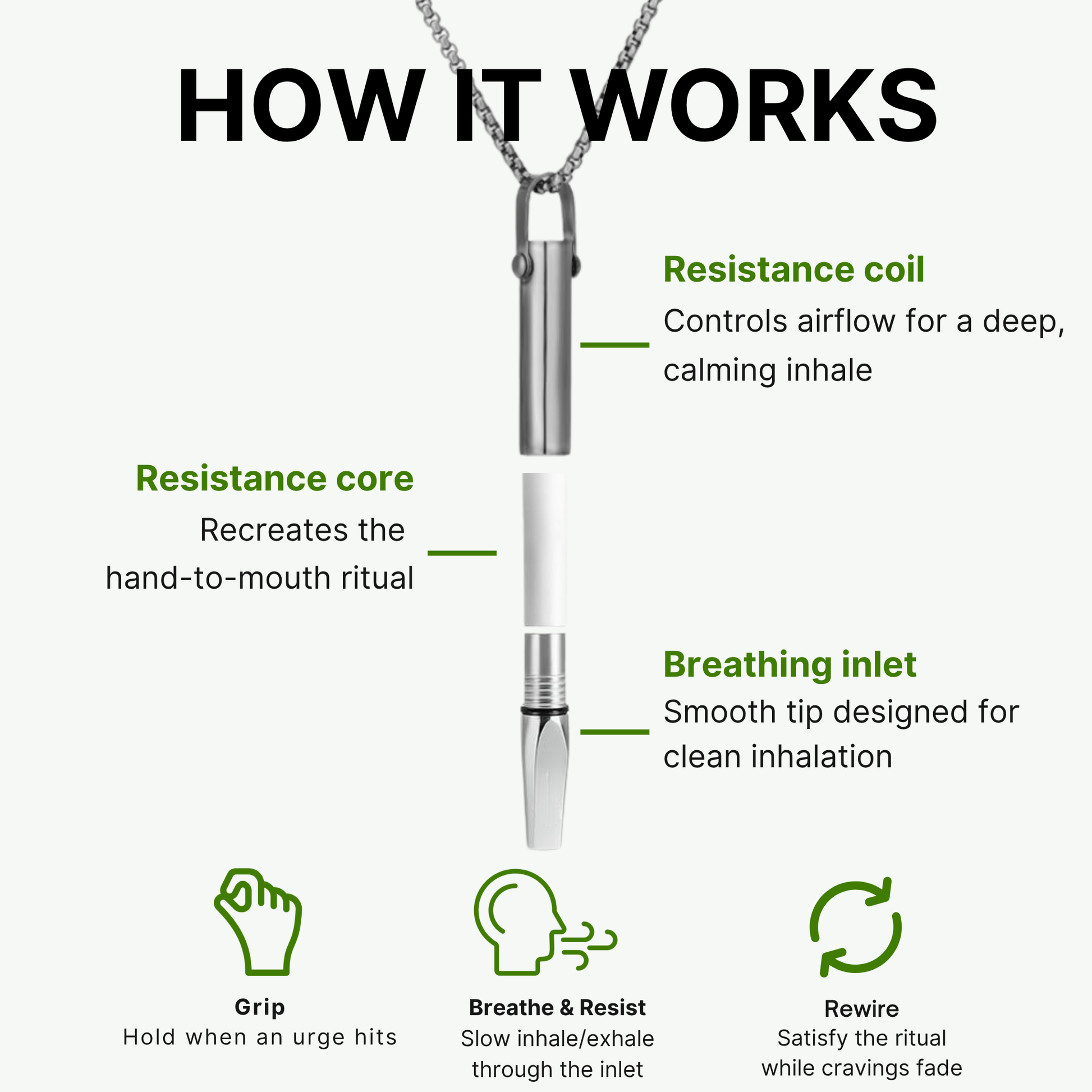 HOW IT WORKS

Resistance coil
Controls airflow for a deep, calming inhale

Resistance core
Recreates the hand-to-mouth ritual

Breathing inlet
Smooth tip designed for clean inhalation

Grip
Hold when an urge hits

Breathe & Resist
Slow inhale/exhale through the inlet

Rewire
Satisfy the ritual while cravings fade