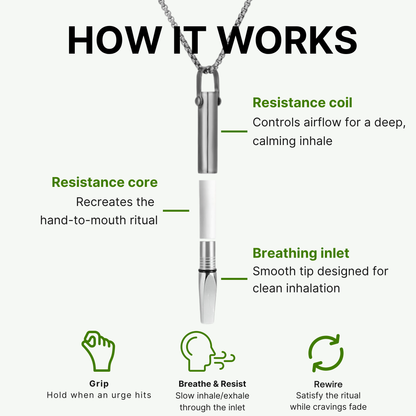 HOW IT WORKS

Resistance coil
Controls airflow for a deep, calming inhale

Resistance core
Recreates the hand-to-mouth ritual

Breathing inlet
Smooth tip designed for clean inhalation

Grip
Hold when an urge hits

Breathe & Resist
Slow inhale/exhale through the inlet

Rewire
Satisfy the ritual while cravings fade